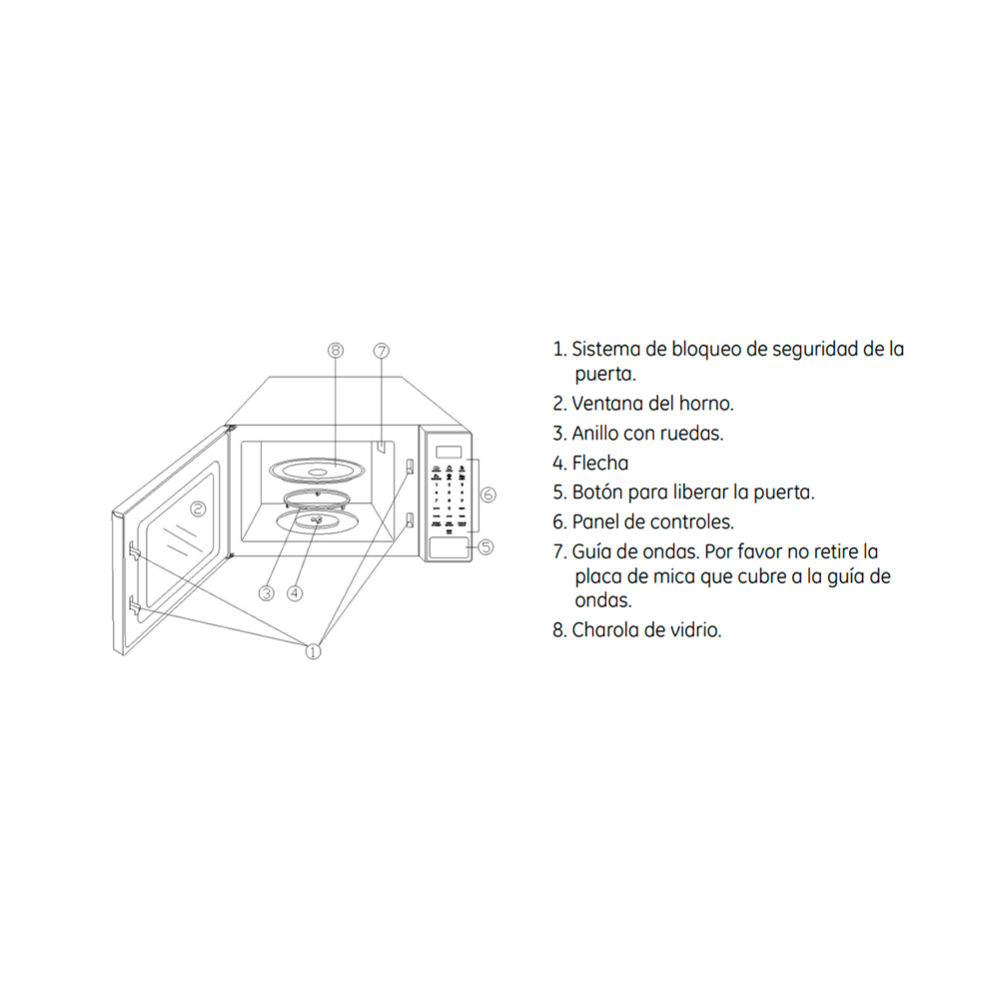 ⑧ ⑦
②
⑥
⑤
③ ④
①

1. Sistema de bloqueo de seguridad de la puerta.
2. Ventana del horno.
3. Anillo con ruedas.
4. Flecha
5. Botón para liberar la puerta.
6. Panel de controles.
7. Guía de ondas. Por favor no retire la placa de mica que cubre a la guía de ondas.
8. Charola de vidrio.